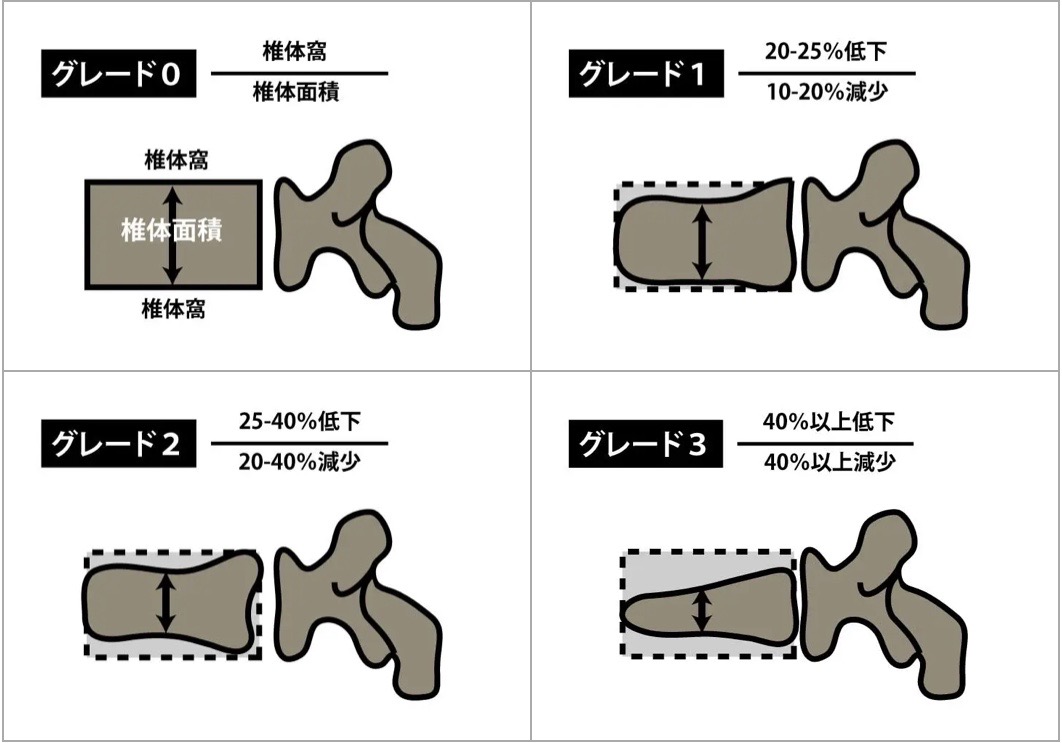 グレード 0

椎体窩
椎体面積

椎体窩

椎体面積

椎体窩

グレード 1

20-25%低下
10-20%減少

グレード 2

25-40%低下
20-40%減少

グレード 3

40%以上低下
40%以上減少